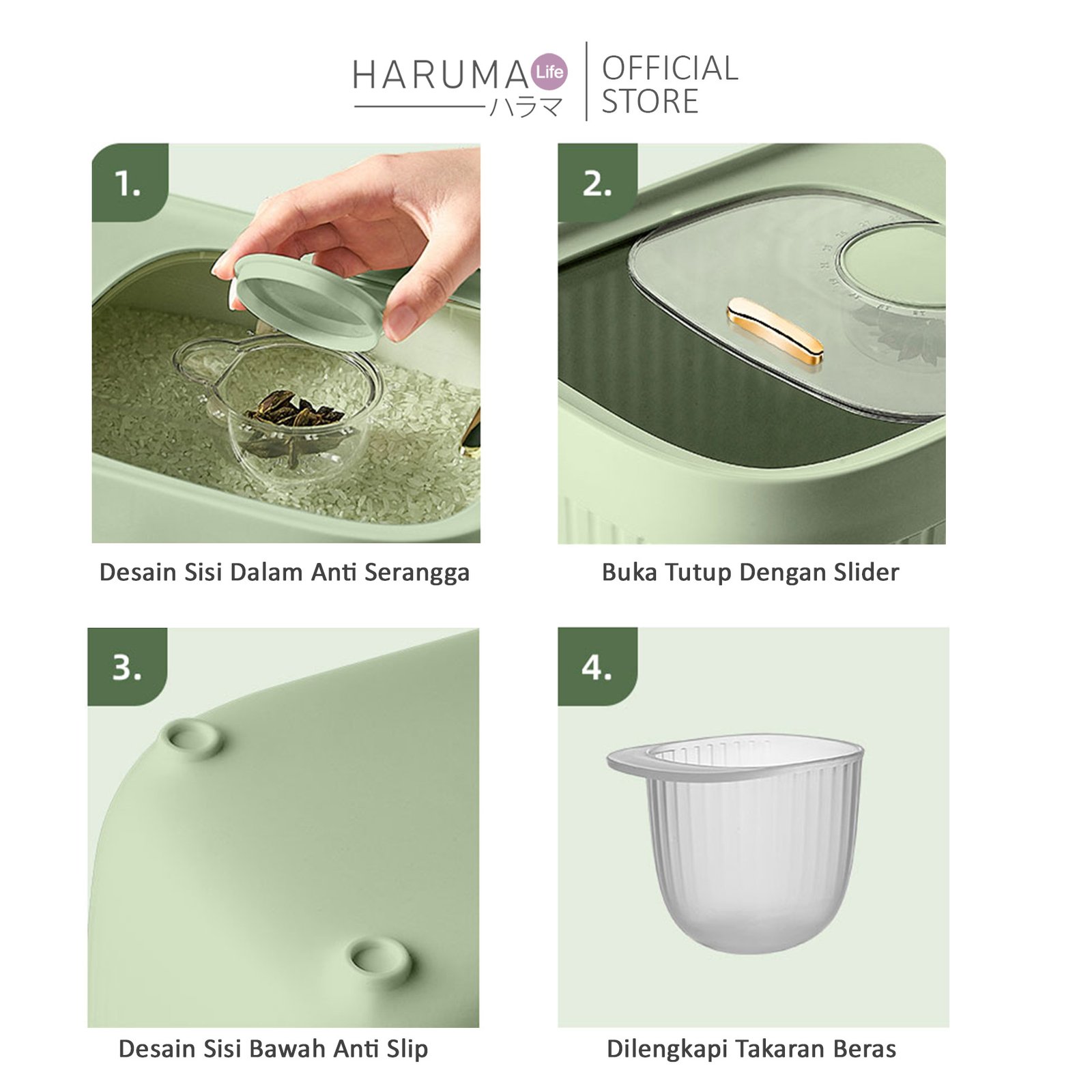 HARUMA Life
ハラマ
OFFICIAL STORE

1.

Desain Sisi Dalam Anti Serangga

2.

Buka Tutup Dengan Slider

3.

Desain Sisi Bawah Anti Slip

4.

Dilengkapi Takaran Beras